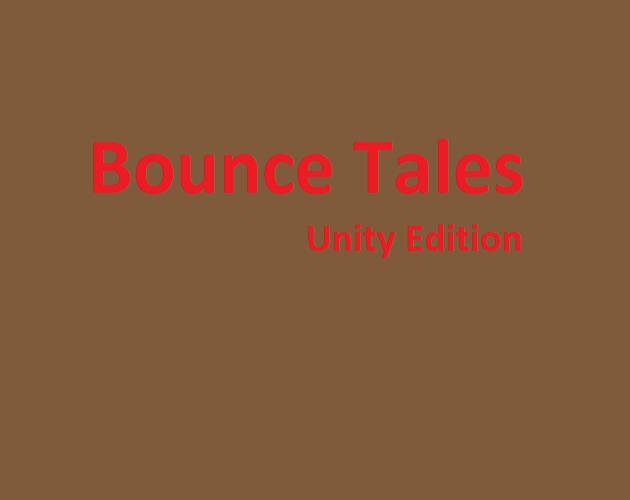 Bounce Tales

Unity Edition